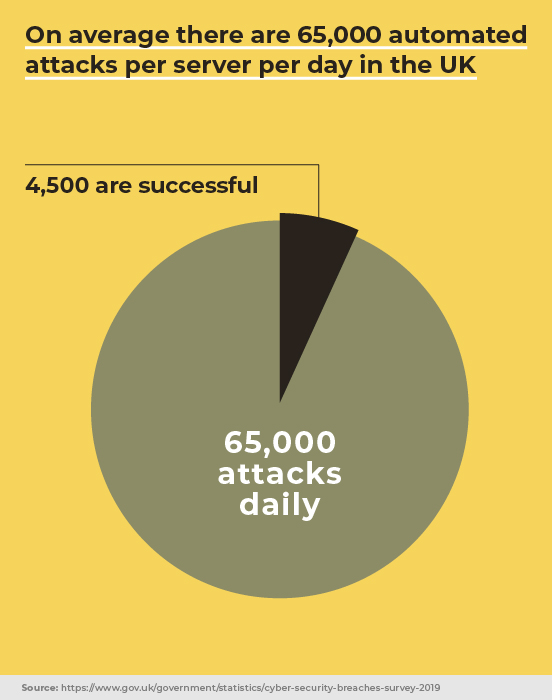 On average there are 65,000 automated attacks per server per day in the UK

4,500 are successful

65,000 attacks daily

Source: https://www.gov.uk/government/statistics/cyber-security-breaches-survey-2019